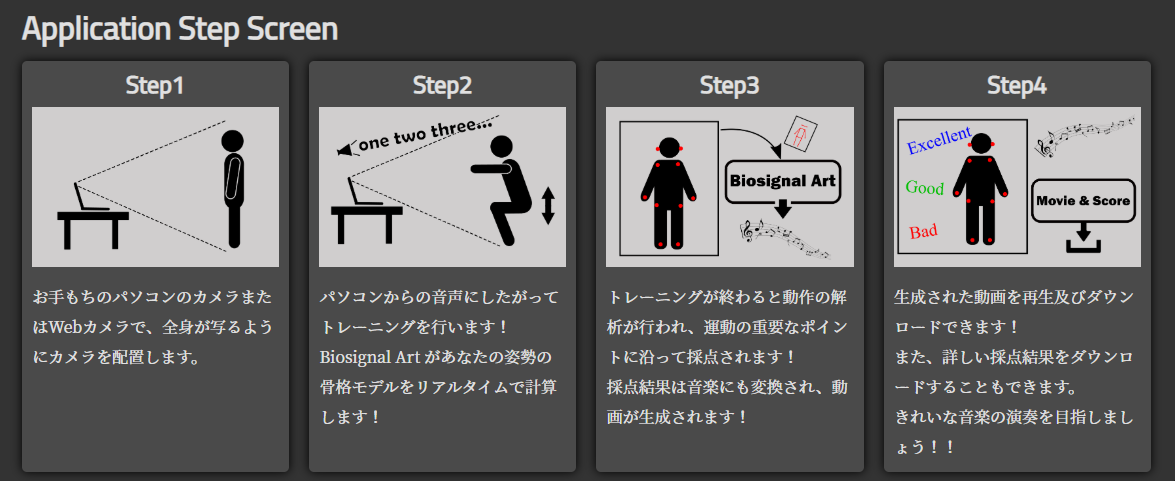 Application Step Screen

Step1

お手もちのパソコンのカメラまたはWebカメラで、全身が写るようにカメラを配置します。

Step2

one two three...

パソコンからの音声にしたがってトレーニングを行います！
Biosignal Art があなたの姿勢の骨格モデルをリアルタイムで計算します！

Step3

Biosignal Art

トレーニングが終わると動作の解析が行われ、運動の重要なポイントに沿って採点されます！
採点結果は音楽にも変換され、動画が生成されます！

Step4

Excellent
Good
Bad
Movie & Score

生成された動画を再生及びダウンロードできます！
また、詳しい採点結果をダウンロードすることもできます。
きれいな音楽の演奏を目指しましょう！！